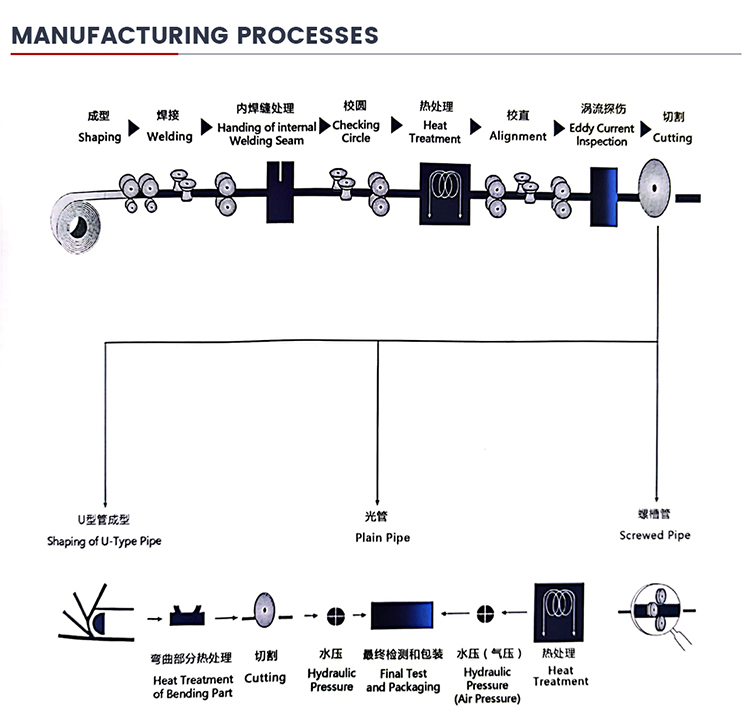 MANUFACTURING PROCESSES

成型
Shaping

焊接
Welding

内焊缝处理
Handing of internal Welding Seam

校圆
Checking Circle

热处理
Heat Treatment

校直
Alignment

涡流探伤
Eddy Current Inspection

切割
Cutting

U型管成型
Shaping of U-Type Pipe

光管
Plain Pipe

螺槽管
Screwed Pipe

弯曲部分热处理
Heat Treatment of Bending Part

切割
Cutting

水压
Hydraulic Pressure

最终检测和包装
Final Test and Packaging

水压（气压）
Hydraulic Pressure (Air Pressure)

热处理
Heat Treatment